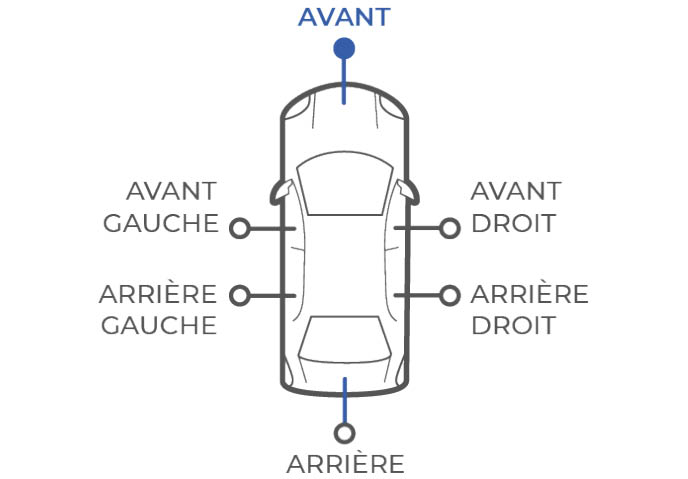 AVANT

AVANT GAUCHE

AVANT DROIT

ARRIÈRE GAUCHE

ARRIÈRE DROIT

ARRIÈRE